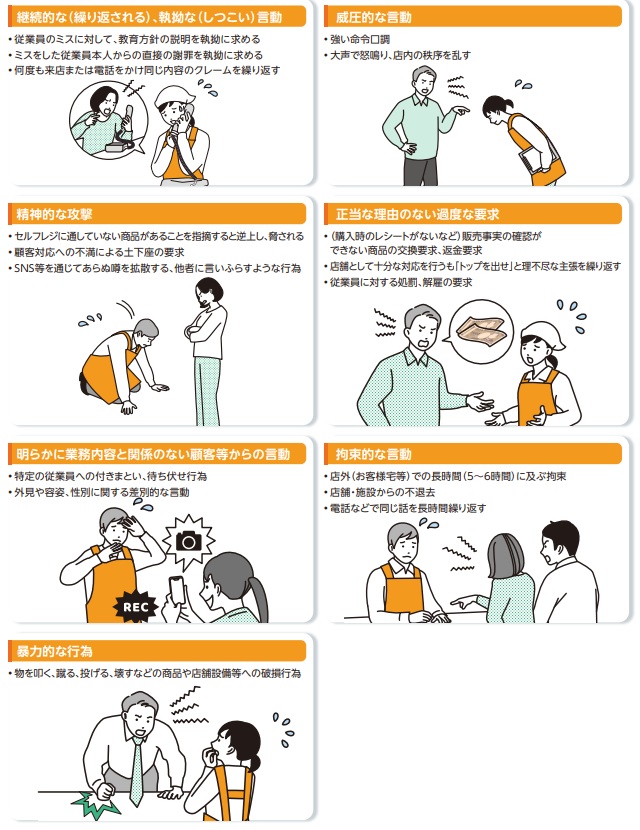 継続的な（繰り返される）、執拗な（しつこい）言動

・従業員のミスに対して、教育方針の説明を執拗に求める
・ミスをした従業員本人からの直接の謝罪を執拗に求める
・何度も来店または電話をかけ同じ内容のクレームを繰り返す

威圧的な言動

・強い命令口調
・大声で怒鳴り、店内の秩序を乱す

精神的な攻撃

・セルフレジに通していない商品があることを指摘すると逆上し、脅される
・顧客対応への不満による土下座の要求
・SNS等を通じてあらぬ噂を拡散する、他者に言いふらすような行為

正当な理由のない過度な要求

・（購入時のレシートがないなど）販売事実の確認ができない商品の交換要求、返金要求
・店舗として十分な対応を行うも「トップを出せ」と理不尽な主張を繰り返す
・従業員に対する処罰、解雇の要求

明らかに業務内容と関係のない顧客等からの言動

・特定の従業員への付きまとい、待ち伏せ行為
・外見や容姿、性別に関する差別的な言動

REC

拘束的な言動

・店外（お客様宅等）での長時間（5〜6時間）に及ぶ拘束
・店舗・施設からの不退去
・電話などで同じ話を長時間繰り返す

暴力的な行為

・物を叩く、蹴る、投げる、壊すなどの商品や店舗設備等への破損行為